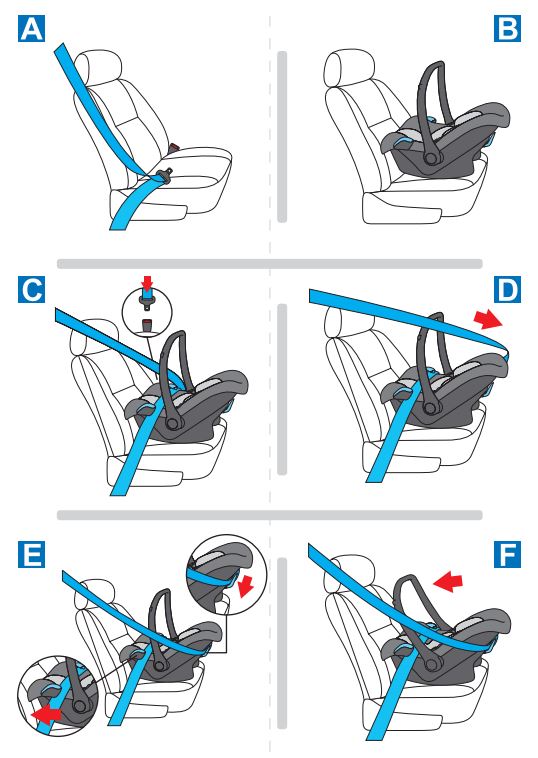 A
B
C
D
E
F